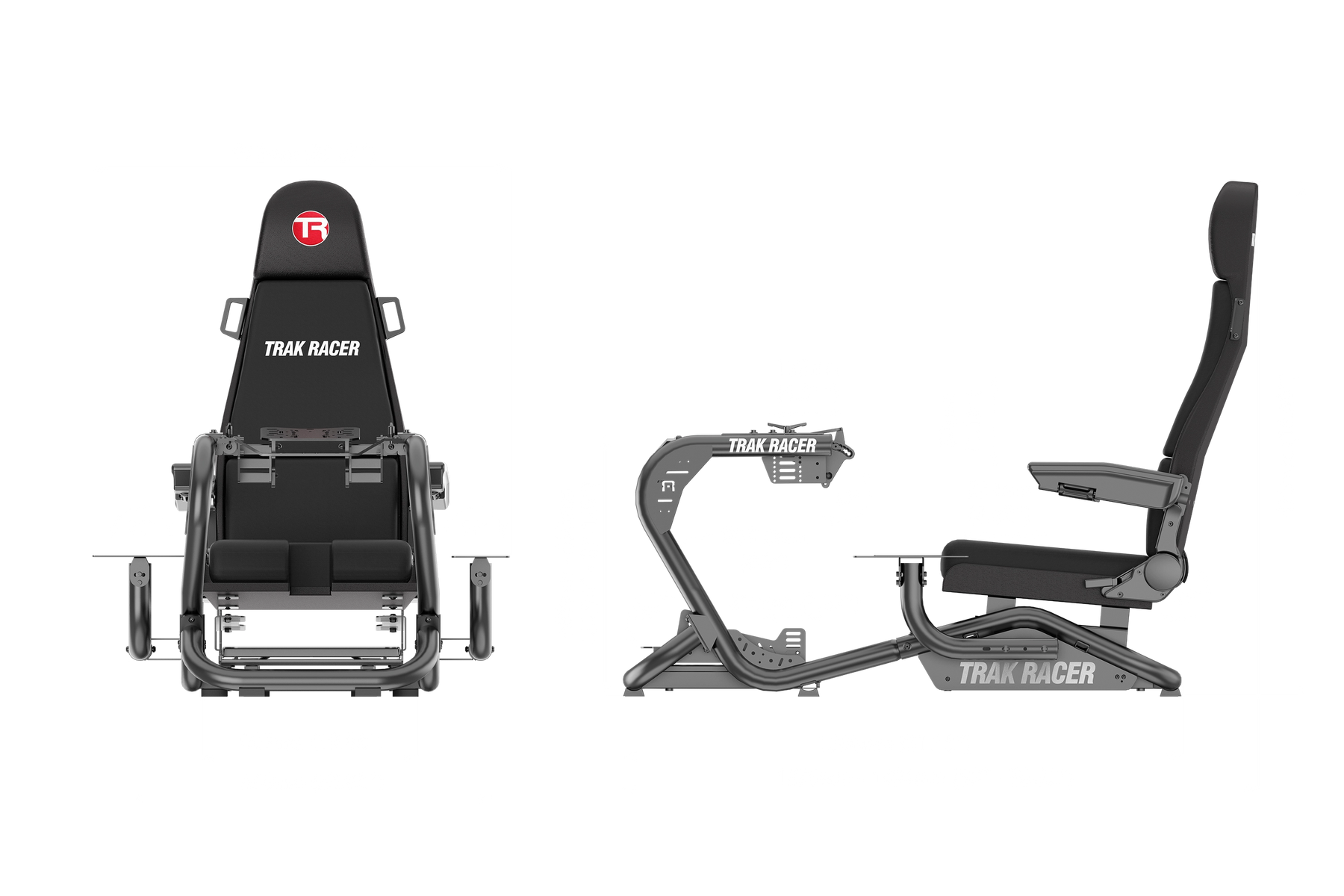 TR

TRAK RACER

TRAK RACER

TRAK RACER